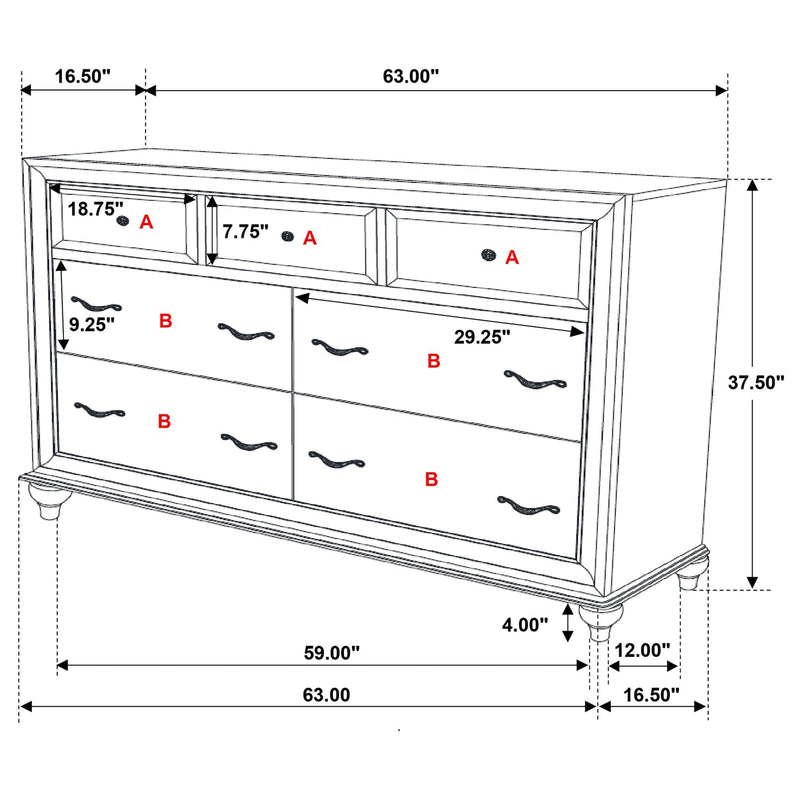 16.50"
63.00"
18.75"
A
7.75"
A
A
9.25"
B
29.25"
B
37.50"
B
B
4.00"
59.00"
12.00"
63.00
16.50"