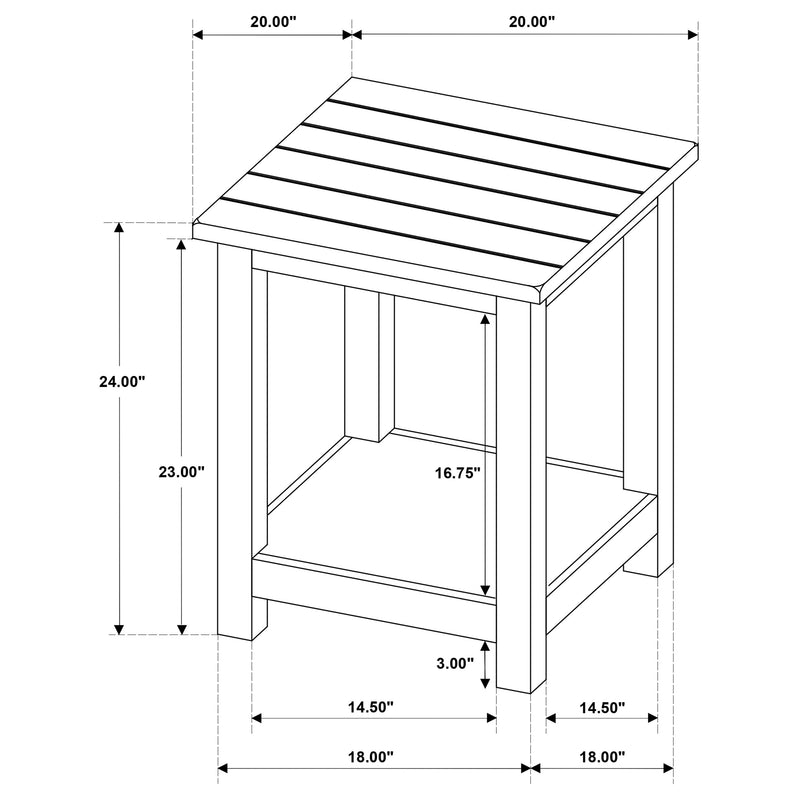 20.00"
20.00"
24.00"
23.00"
16.75"
3.00"
14.50"
14.50"
18.00"
18.00"